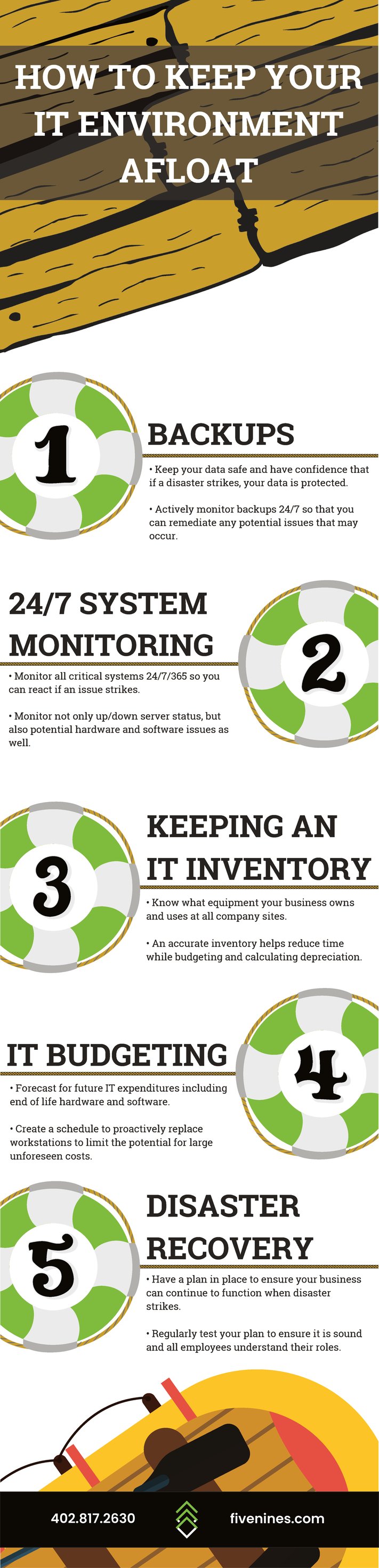 HOW TO KEEP YOUR IT ENVIRONMENT AFLOAT

1

BACKUPS

• Keep your data safe and have confidence that if a disaster strikes, your data is protected.

• Actively monitor backups 24/7 so that you can remediate any potential issues that may occur.

24/7 SYSTEM MONITORING

2

• Monitor all critical systems 24/7/365 so you can react if an issue strikes.

• Monitor not only up/down server status, but also potential hardware and software issues as well.

3

KEEPING AN IT INVENTORY

• Know what equipment your business owns and uses at all company sites.

• An accurate inventory helps reduce time while budgeting and calculating depreciation.

IT BUDGETING

4

• Forecast for future IT expenditures including end of life hardware and software.

• Create a schedule to proactively replace workstations to limit the potential for large unforeseen costs.

5

DISASTER RECOVERY

• Have a plan in place to ensure your business can continue to function when disaster strikes.

• Regularly test your plan to ensure it is sound and all employees understand their roles.

402.817.2630

fivenines.com