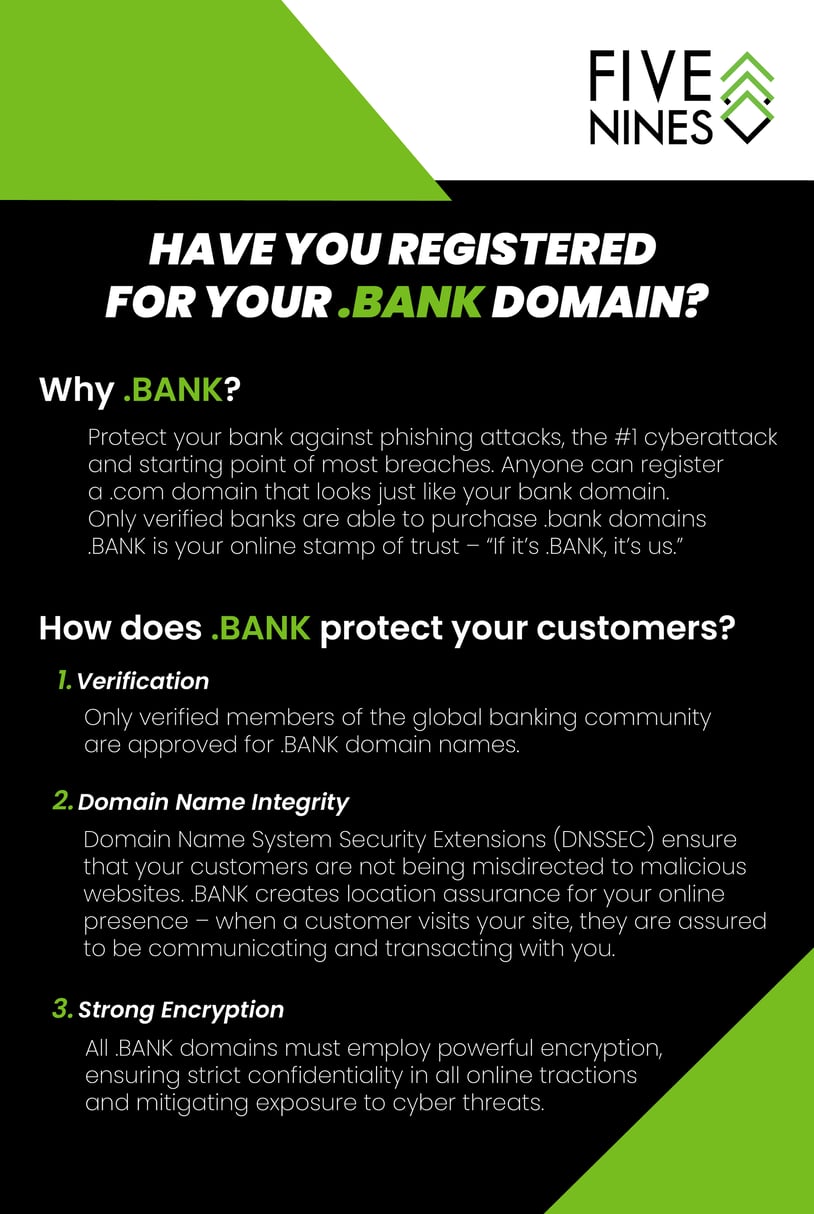 FIVE NINES

HAVE YOU REGISTERED FOR YOUR .BANK DOMAIN?

Why .BANK?

Protect your bank against phishing attacks, the #1 cyberattack and starting point of most breaches. Anyone can register a .com domain that looks just like your bank domain. Only verified banks are able to purchase .bank domains .BANK is your online stamp of trust – "If it's .BANK, it's us."

How does .BANK protect your customers?

1. Verification

Only verified members of the global banking community are approved for .BANK domain names.

2. Domain Name Integrity

Domain Name System Security Extensions (DNSSEC) ensure that your customers are not being misdirected to malicious websites. .BANK creates location assurance for your online presence – when a customer visits your site, they are assured to be communicating and transacting with you.

3. Strong Encryption

All .BANK domains must employ powerful encryption, ensuring strict confidentiality in all online tractions and mitigating exposure to cyber threats.