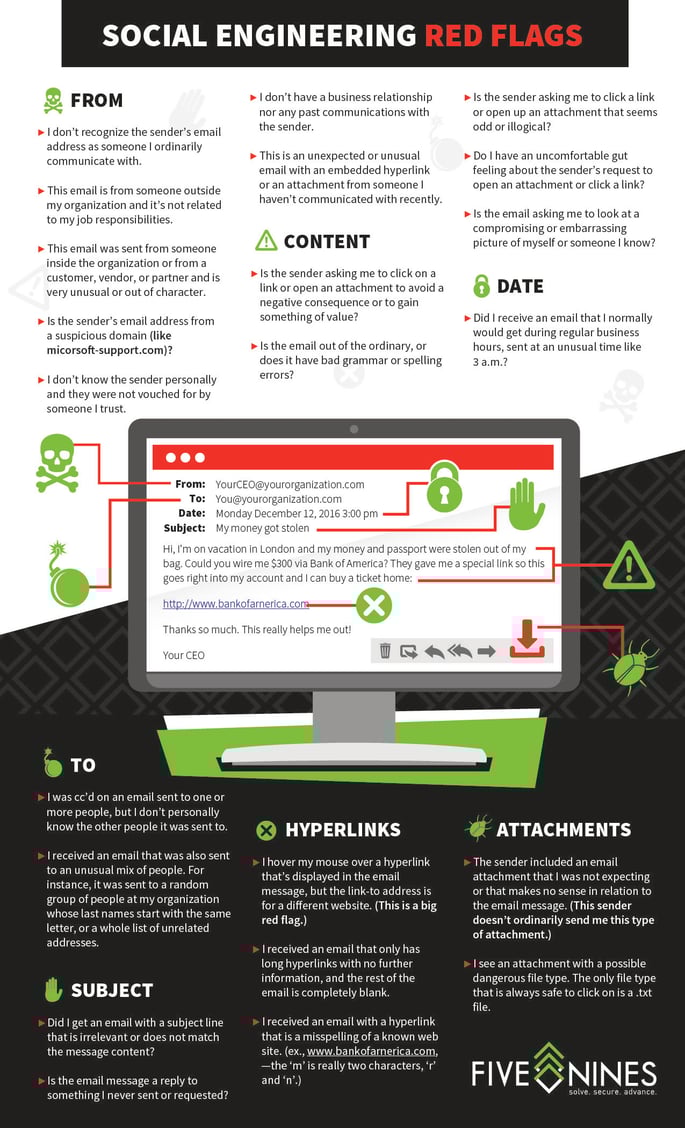 SOCIAL ENGINEERING RED FLAGS

FROM

I don't recognize the sender's email address as someone I ordinarily communicate with.

This email is from someone outside my organization and it's not related to my job responsibilities.

This email was sent from someone inside the organization or from a customer, vendor, or partner and is very unusual or out of character.

Is the sender's email address from a suspicious domain (like micorsoft-support.com)?

I don't know the sender personally and they were not vouched for by someone I trust.

I don't have a business relationship nor any past communications with the sender.

This is an unexpected or unusual email with an embedded hyperlink or an attachment from someone I haven't communicated with recently.

CONTENT

Is the sender asking me to click on a link or open an attachment to avoid a negative consequence or to gain something of value?

Is the email out of the ordinary, or does it have bad grammar or spelling errors?

Is the sender asking me to click a link or open up an attachment that seems odd or illogical?

Do I have an uncomfortable gut feeling about the sender's request to open an attachment or click a link?

Is the email asking me to look at a compromising or embarrassing picture of myself or someone I know?

DATE

Did I receive an email that I normally would get during regular business hours, sent at an unusual time like 3 a.m.?

From: YourCEO@yourorganization.com
To: You@yourorganization.com
Date: Monday December 12, 2016 3:00 pm
Subject: My money got stolen

Hi, I'm on vacation in London and my money and passport were stolen out of my bag. Could you wire me $300 via Bank of America? They gave me a special link so this goes right into my account and I can buy a ticket home:

http://www.bankofarnerica.com

Thanks so much. This really helps me out!

Your CEO

TO

I was cc'd on an email sent to one or more people, but I don't personally know the other people it was sent to.

I received an email that was also sent to an unusual mix of people. For instance, it was sent to a random group of people at my organization whose last names start with the same letter, or a whole list of unrelated addresses.

SUBJECT

Did I get an email with a subject line that is irrelevant or does not match the message content?

Is the email message a reply to something I never sent or requested?

HYPERLINKS

I hover my mouse over a hyperlink that's displayed in the email message, but the link-to address is for a different website. (This is a big red flag.)

I received an email that only has long hyperlinks with no further information, and the rest of the email is completely blank.

I received an email with a hyperlink that is a misspelling of a known web site. (ex., www.bankofarnerica.com, —the 'm' is really two characters, 'r' and 'n'.)

ATTACHMENTS

The sender included an email attachment that I was not expecting or that makes no sense in relation to the email message. (This sender doesn't ordinarily send me this type of attachment.)

I see an attachment with a possible dangerous file type. The only file type that is always safe to click on is a .txt file.

FIVE NINES
solve. secure. advance.